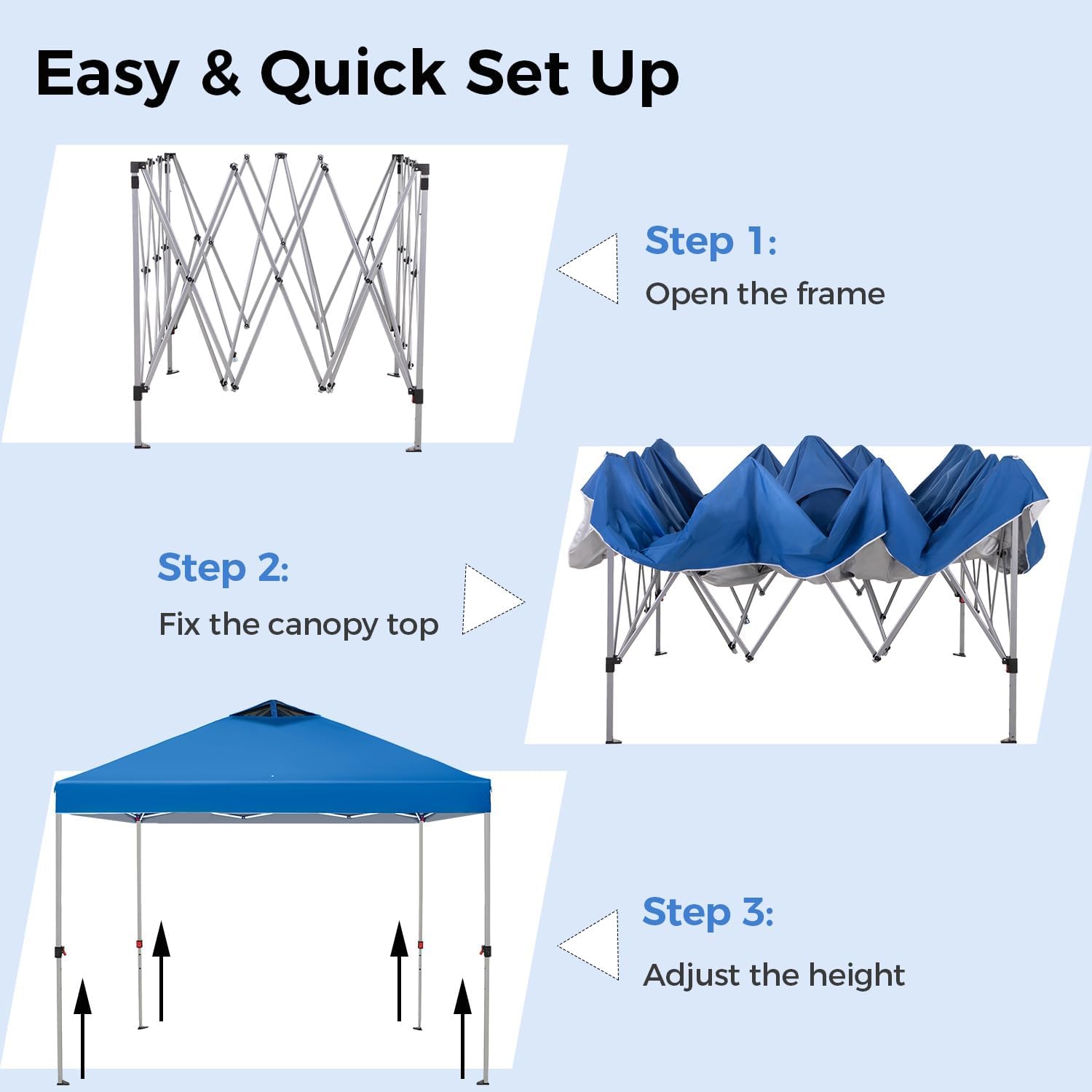 Easy & Quick Set Up

Step 1:
Open the frame

Step 2:
Fix the canopy top

Step 3:
Adjust the height