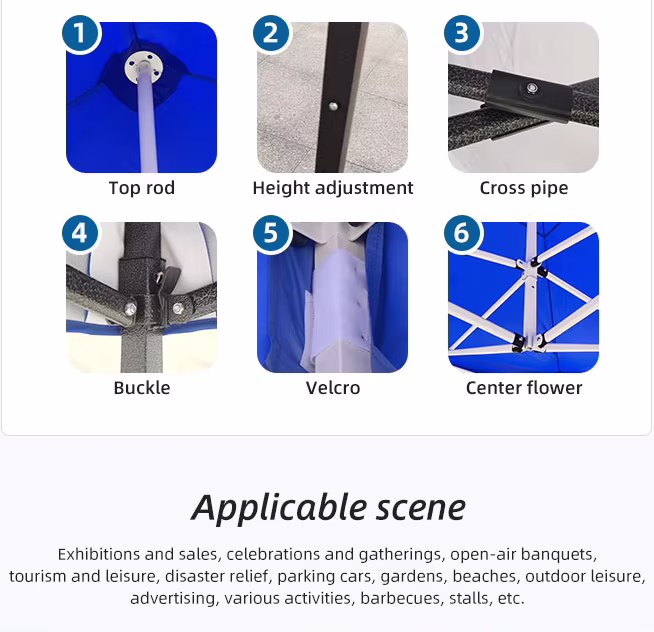 1
Top rod

2
Height adjustment

3
Cross pipe

4
Buckle

5
Velcro

6
Center flower

Applicable scene

Exhibitions and sales, celebrations and gatherings, open-air banquets, tourism and leisure, disaster relief, parking cars, gardens, beaches, outdoor leisure, advertising, various activities, barbecues, stalls, etc.